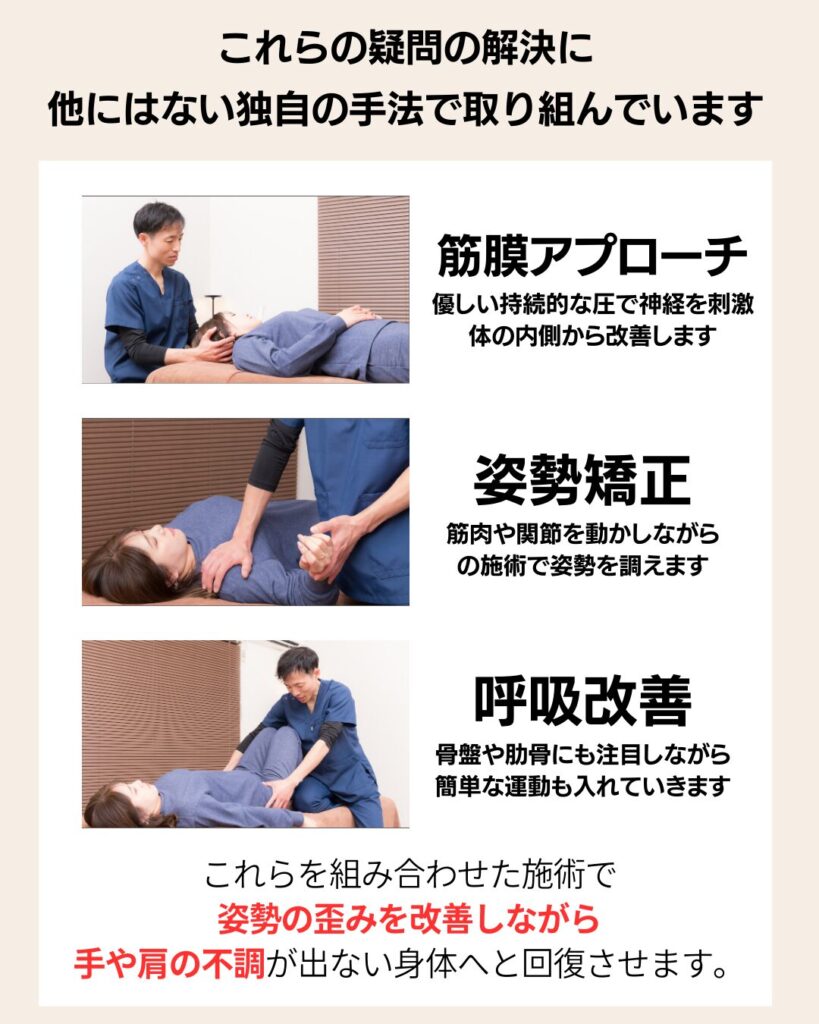 これらの疑問の解決に
他にはない独自の手法で取り組んでいます

筋膜アプローチ
優しい持続的な圧で神経を刺激
体の内側から改善します

姿勢矯正
筋肉や関節を動かしながら
の施術で姿勢を調えます

呼吸改善
骨盤や肋骨にも注目しながら
簡単な運動も入れていきます

これらを組み合わせた施術で
姿勢の歪みを改善しながら
手や肩の不調が出ない身体へと回復させます。