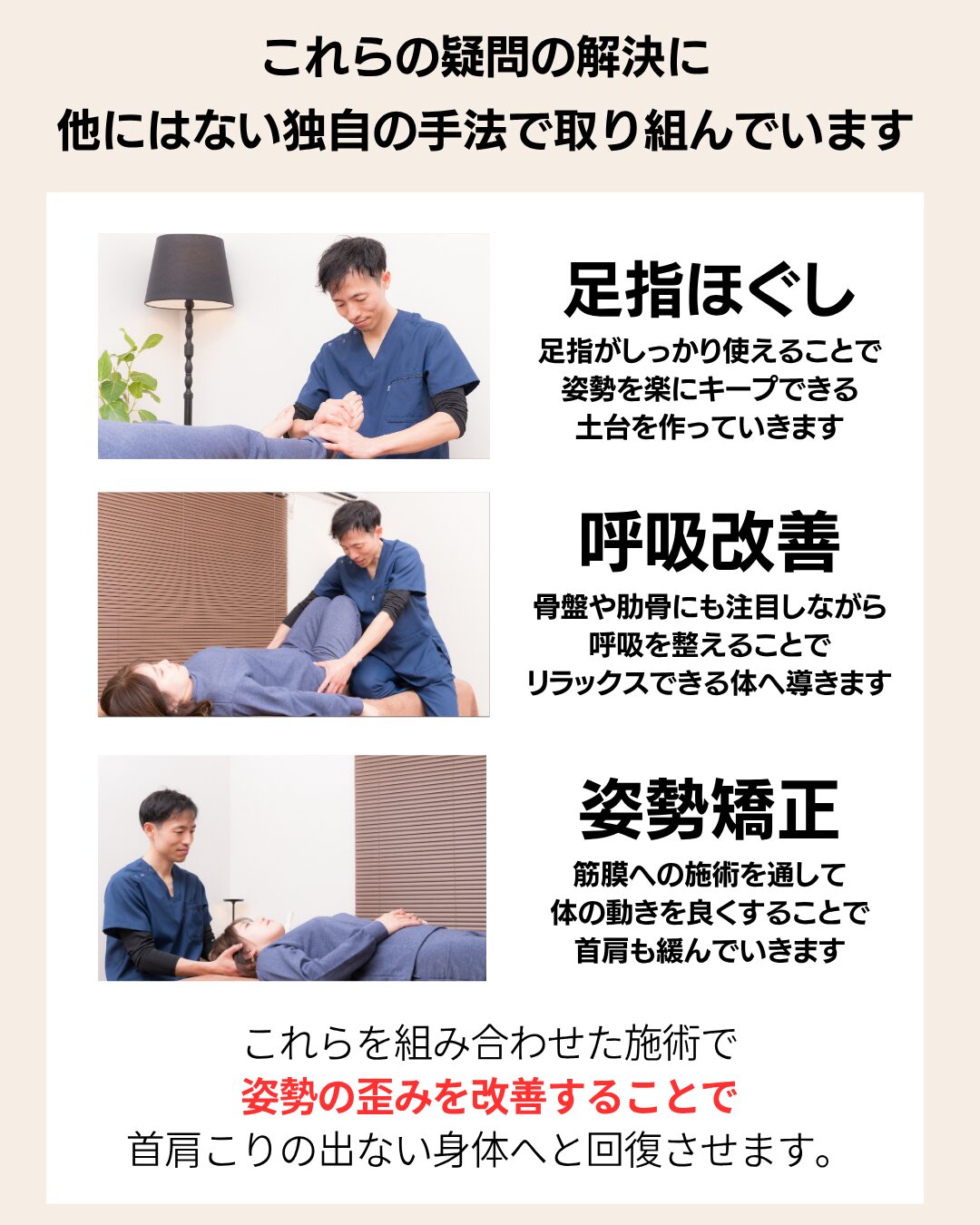 これらの疑問の解決に
他にはない独自の手法で取り組んでいます

足指ほぐし

足指がしっかり使えることで
姿勢を楽にキープできる
土台を作っていきます

呼吸改善

骨盤や肋骨にも注目しながら
呼吸を整えることで
リラックスできる体へ導きます

姿勢矯正

筋膜への施術を通して
体の動きを良くすることで
首肩も緩んでいきます

これらを組み合わせた施術で
姿勢の歪みを改善することで
首肩こりの出ない身体へと回復させます。